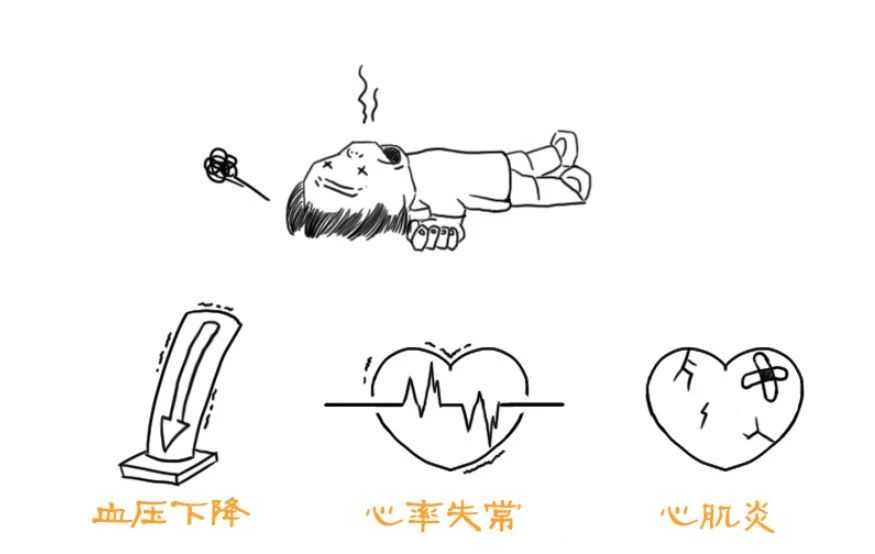 血压下降

心率失常

心肌炎